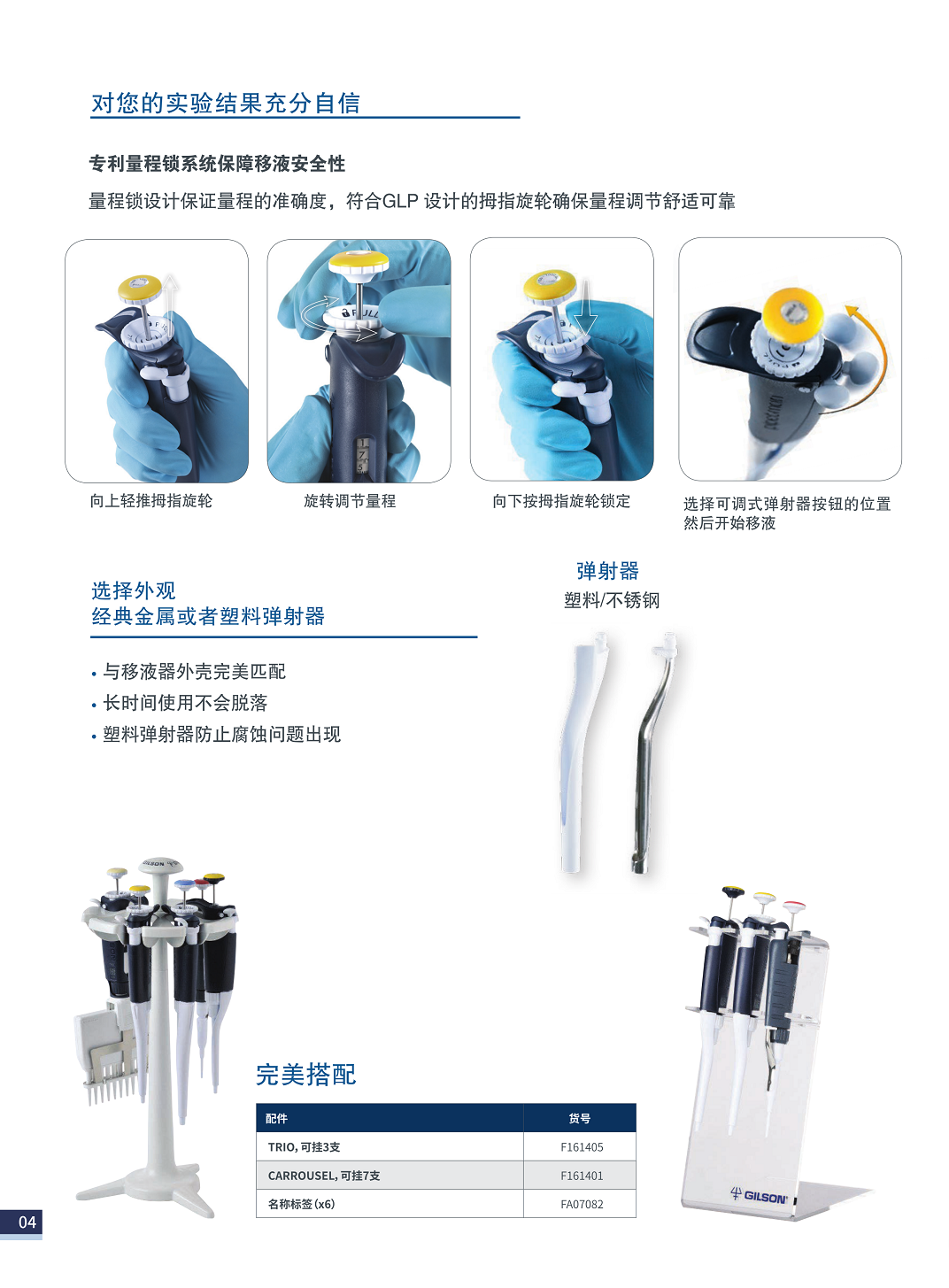 对您的实验结果充分自信

专利量程锁系统保障移液安全性

量程锁设计保证量程的准确度，符合GLP 设计的拇指旋轮确保量程调节舒适可靠

向上轻推拇指旋轮

旋转调节量程

向下按拇指旋轮锁定

选择可调式弹射器按钮的位置然后开始移液

选择外观
经典金属或者塑料弹射器

• 与移液器外壳完美匹配
• 长时间使用不会脱落
• 塑料弹射器防止腐蚀问题出现

弹射器
塑料/不锈钢

完美搭配

| 配件 | 货号 |
|---|---|
| TRIO, 可挂3支 | F161405 |
| CARROUSEL, 可挂7支 | F161401 |
| 名称标签 (x6) | FA07082 |

GILSON

04