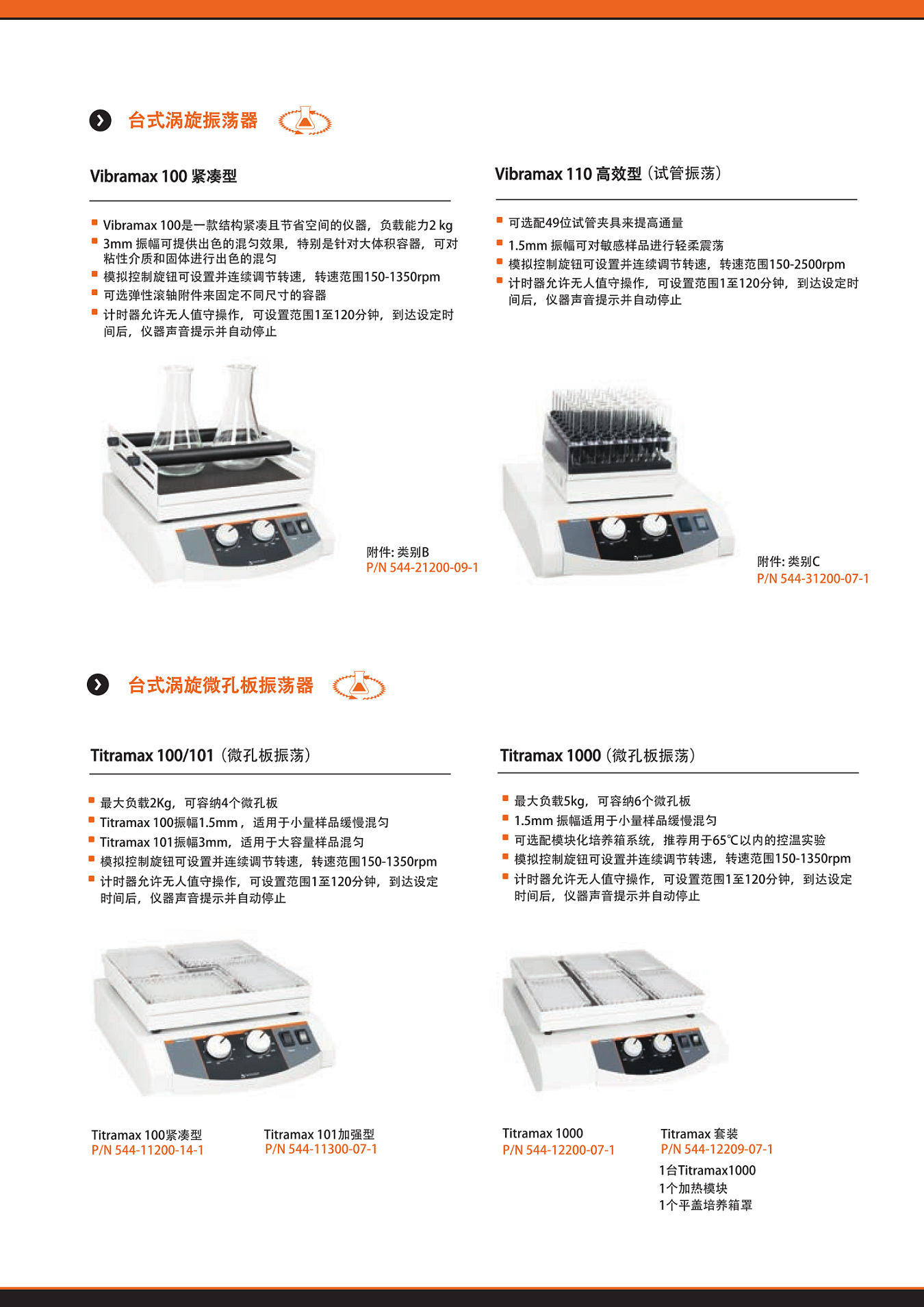 台式涡旋振荡器

Vibramax 100 紧凑型

Vibramax 100是一款结构紧凑且节省空间的仪器，负载能力2 kg
3mm 振幅可提供出色的混匀效果，特别是针对大体积容器，可对粘性介质和固体进行出色的混匀
模拟控制旋钮可设置并连续调节转速，转速范围150-1350rpm
可选弹性滚轴附件来固定不同尺寸的容器
计时器允许无人值守操作，可设置范围1至120分钟，到达设定时间后，仪器声音提示并自动停止

附件: 类别B
P/N 544-21200-09-1

Vibramax 110 高效型（试管振荡）

可选配49位试管夹具来提高通量
1.5mm 振幅可对敏感样品进行轻柔震荡
模拟控制旋钮可设置并连续调节转速，转速范围150-2500rpm
计时器允许无人值守操作，可设置范围1至120分钟，到达设定时间后，仪器声音提示并自动停止

附件: 类别C
P/N 544-31200-07-1

台式涡旋微孔板振荡器

Titramax 100/101（微孔板振荡）

最大负载2Kg，可容纳4个微孔板
Titramax 100振幅1.5mm，适用于小量样品缓慢混匀
Titramax 101振幅3mm，适用于大容量样品混匀
模拟控制旋钮可设置并连续调节转速，转速范围150-1350rpm
计时器允许无人值守操作，可设置范围1至120分钟，到达设定时间后，仪器声音提示并自动停止

Titramax 100紧凑型
P/N 544-11200-14-1

Titramax 101加强型
P/N 544-11300-07-1

Titramax 1000（微孔板振荡）

最大负载5kg，可容纳6个微孔板
1.5mm 振幅适用于小量样品缓慢混匀
可选配模块化培养箱系统，推荐用于65℃以内的控温实验
模拟控制旋钮可设置并连续调节转速，转速范围150-1350rpm
计时器允许无人值守操作，可设置范围1至120分钟，到达设定时间后，仪器声音提示并自动停止

Titramax 1000
P/N 544-12200-07-1

Titramax 套装
P/N 544-12209-07-1
1台Titramax1000
1个加热模块
1个平盖培养箱罩