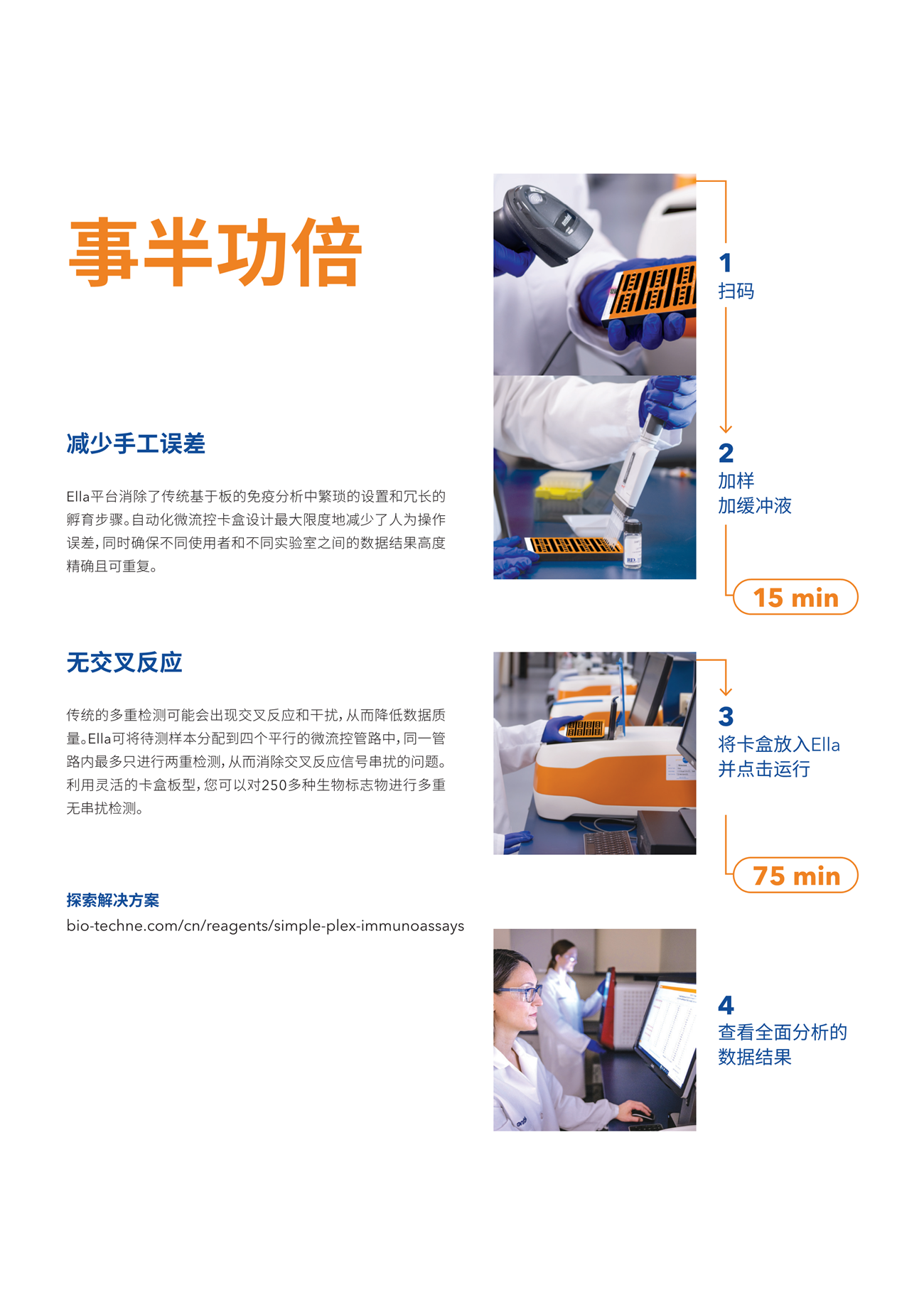 事半功倍

减少手工误差

Ella平台消除了传统基于板的免疫分析中繁琐的设置和冗长的孵育步骤。自动化微流控卡盒设计最大限度地减少了人为操作误差，同时确保不同使用者和不同实验室之间的数据结果高度精确且可重复。

无交叉反应

传统的多重检测可能会出现交叉反应和干扰，从而降低数据质量。Ella可将待测样本分配到四个平行的微流控管路中，同一管路内最多只进行两重检测，从而消除交叉反应信号串扰的问题。利用灵活的卡盒板型，您可以对250多种生物标志物进行多重无串扰检测。

探索解决方案
bio-techne.com/cn/reagents/simple-plex-immunoassays

1
扫码

2
加样
加缓冲液

15 min

3
将卡盒放入Ella
并点击运行

75 min

4
查看全面分析的
数据结果